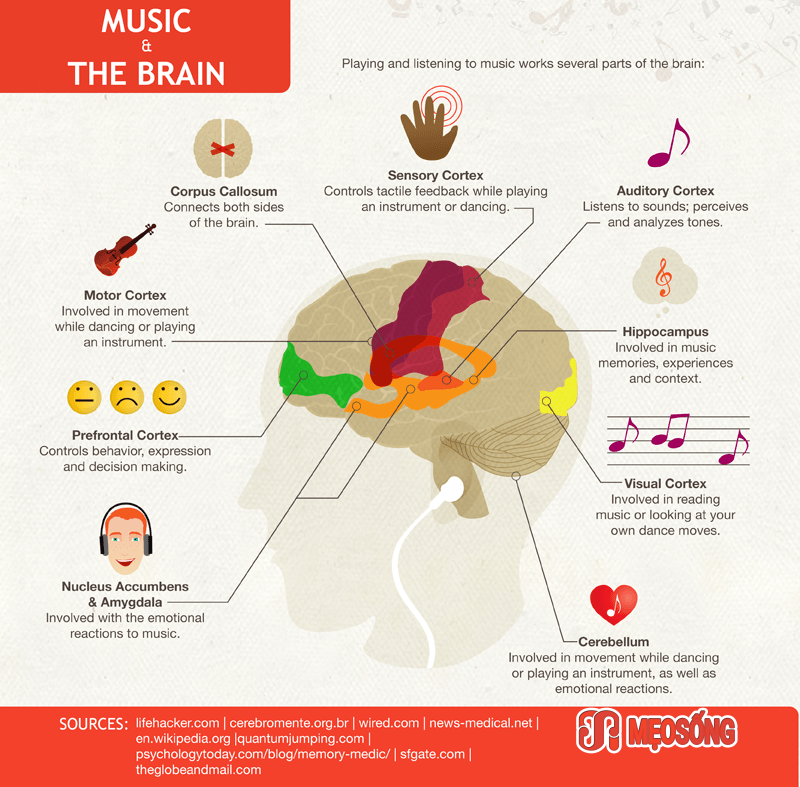 MUSIC
&
THE BRAIN

Playing and listening to music works several parts of the brain:

Corpus Callosum
Connects both sides of the brain.

Sensory Cortex
Controls tactile feedback while playing an instrument or dancing.

Auditory Cortex
Listens to sounds; perceives and analyzes tones.

Motor Cortex
Involved in movement while dancing or playing an instrument.

Hippocampus
Involved in music memories, experiences and context.

Prefrontal Cortex
Controls behavior, expression and decision making.

Visual Cortex
Involved in reading music or looking at your own dance moves.

Nucleus Accumbens & Amygdala
Involved with the emotional reactions to music.

Cerebellum
Involved in movement while dancing or playing an instrument, as well as emotional reactions.

SOURCES: lifehacker.com | cerebromente.org.br | wired.com | news-medical.net | en.wikipedia.org |quantumjumping.com | psychologytoday.com/blog/memory-medic/ | sfgate.com | theglobeandmail.com

MẸOSỐNG